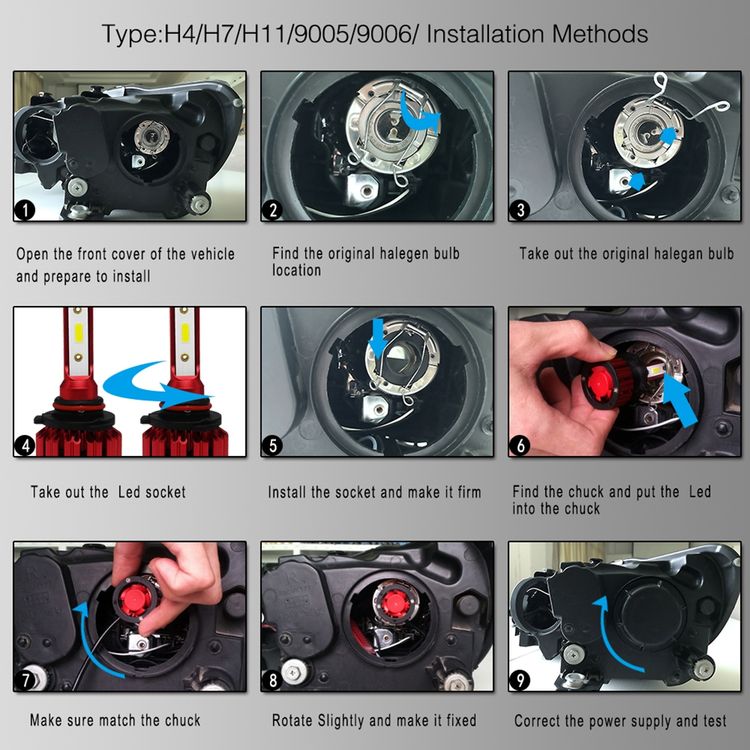 Type:H4/H7/H11/9005/9006/ Installation Methods

1

Open the front cover of the vehicle and prepare to install

2

Find the original halegen bulb location

3

Take out the original halegan bulb

4

Take out the Led socket

5

Install the socket and make it firm

6

Find the chuck and put the Led into the chuck

7

Make sure match the chuck

8

Rotate Slightly and make it fixed

9

Correct the power supply and test