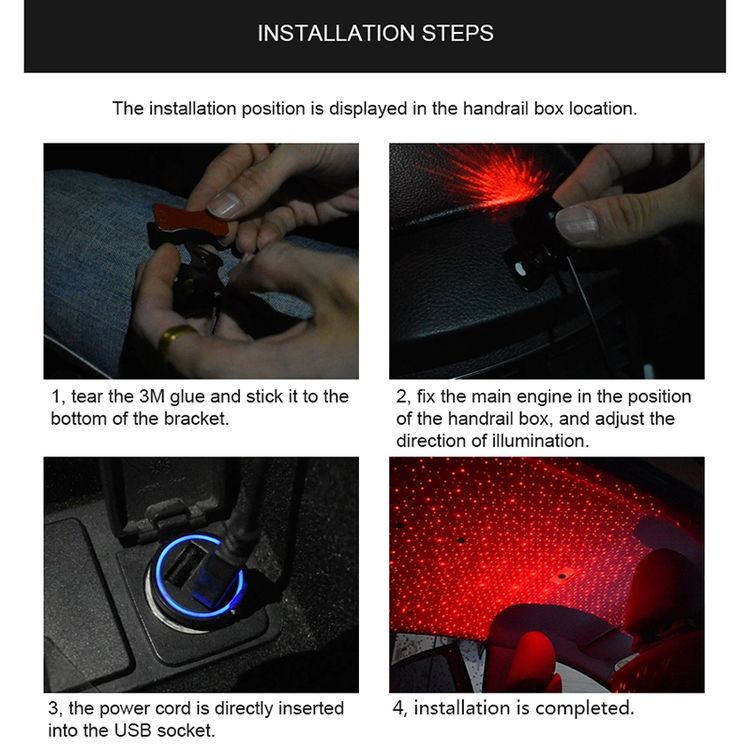 INSTALLATION STEPS

The installation position is displayed in the handrail box location.

1, tear the 3M glue and stick it to the bottom of the bracket.

2, fix the main engine in the position of the handrail box, and adjust the direction of illumination.

3, the power cord is directly inserted into the USB socket.

4, installation is completed.