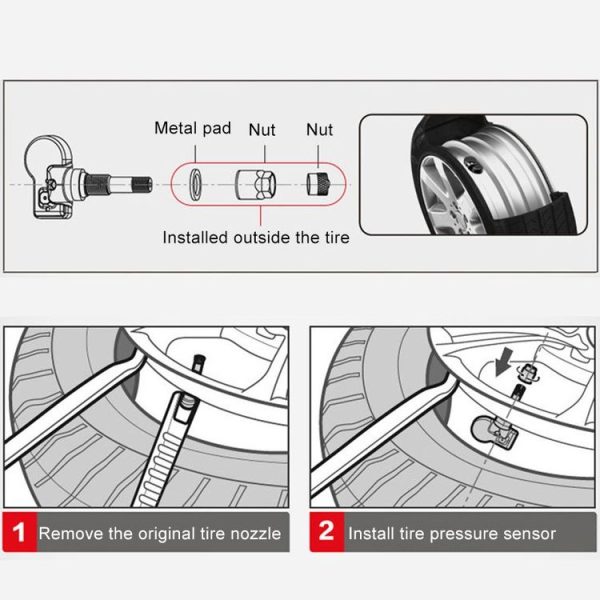 Metal pad
Nut
Nut
Installed outside the tire

1 Remove the original tire nozzle

2 Install tire pressure sensor