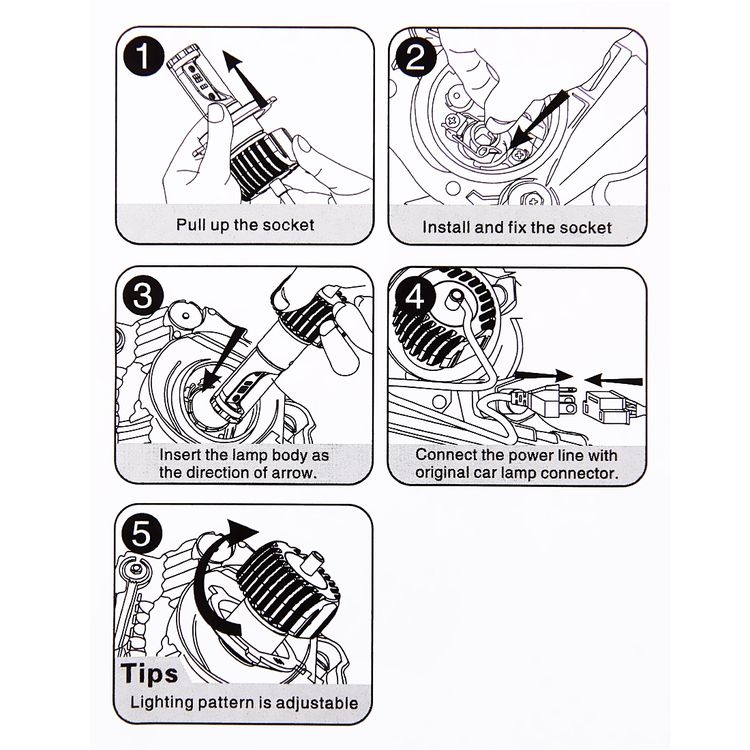 1
Pull up the socket

2
Install and fix the socket

3
Insert the lamp body as the direction of arrow.

4
Connect the power line with original car lamp connector.

5
Tips
Lighting pattern is adjustable