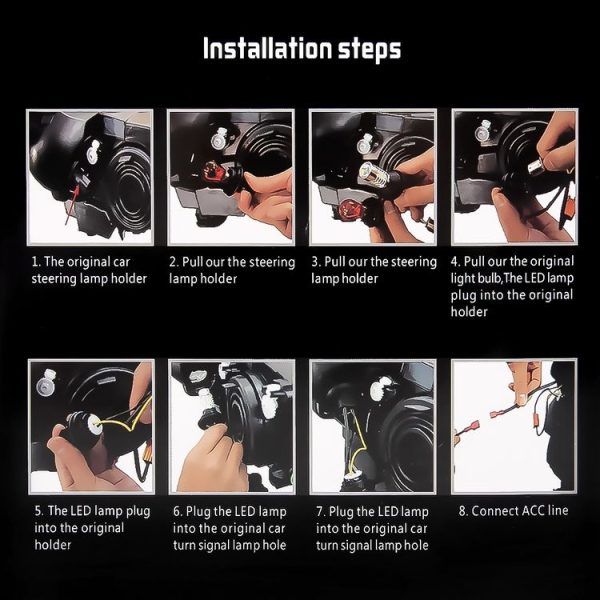 Installation steps

1. The original car steering lamp holder

2. Pull our the steering lamp holder

3. Pull our the steering lamp holder

4. Pull our the original light bulb,The LED lamp plug into the original holder

5. The LED lamp plug into the original holder

6. Plug the LED lamp into the original car turn signal lamp hole

7. Plug the LED lamp into the original car turn signal lamp hole

8. Connect ACC line