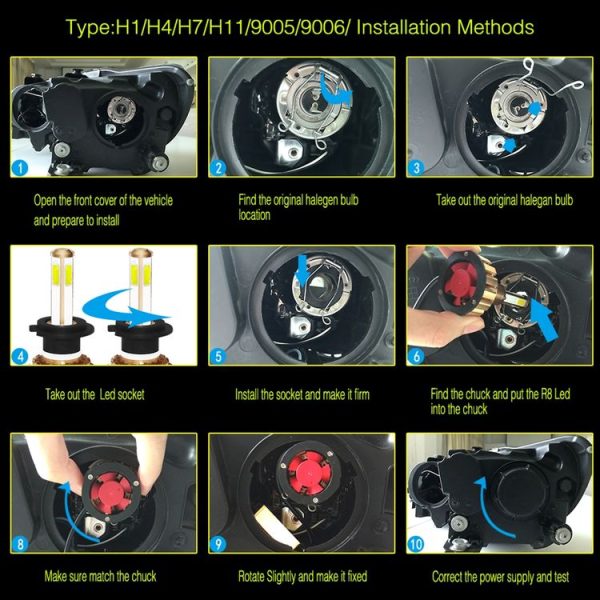 Type:H1/H4/H7/H11/9005/9006/ Installation Methods

1

Open the front cover of the vehicle and prepare to install

2

Find the original halegen bulb location

3

Take out the original halegan bulb

4

Take out the Led socket

5

Install the socket and make it firm

6

Find the chuck and put the R8 Led into the chuck

8

Make sure match the chuck

9

Rotate Slightly and make it fixed

10

Correct the power supply and test