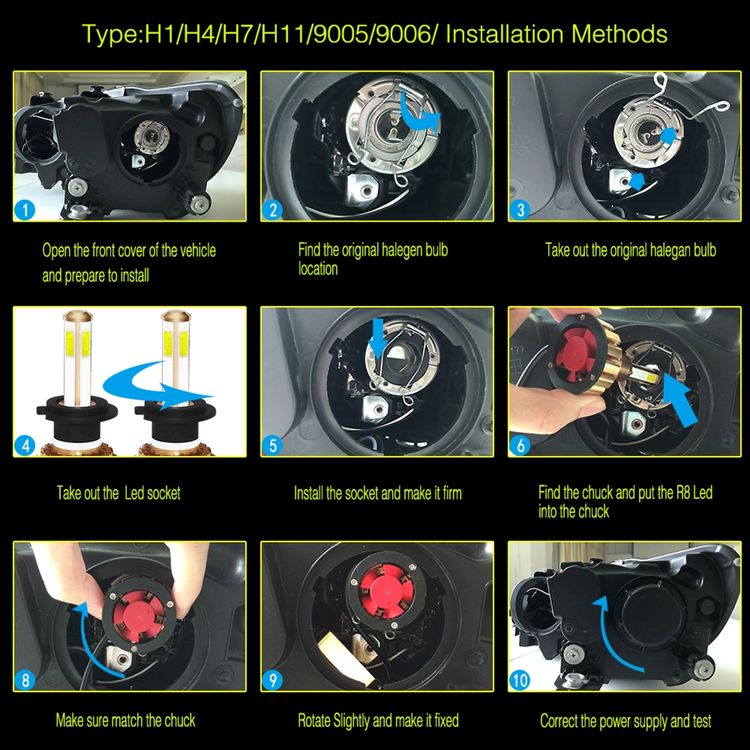 Type:H1/H4/H7/H11/9005/9006/ Installation Methods

1

Open the front cover of the vehicle and prepare to install

2

Find the original halegen bulb location

3

Take out the original halegan bulb

4

Take out the  Led socket

5

Install the socket and make it firm

6

Find the chuck and put the R8 Led into the chuck

8

Make sure match the chuck

9

Rotate Slightly and make it fixed

10

Correct the power supply and test