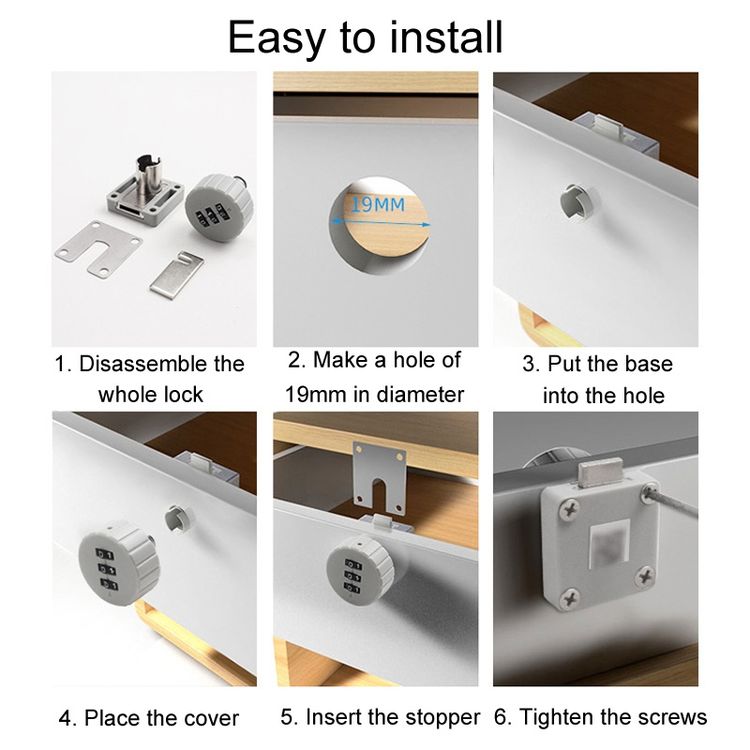 Easy to install

19MM

1. Disassemble the whole lock

2. Make a hole of 19mm in diameter

3. Put the base into the hole

4. Place the cover

5. Insert the stopper

6. Tighten the screws