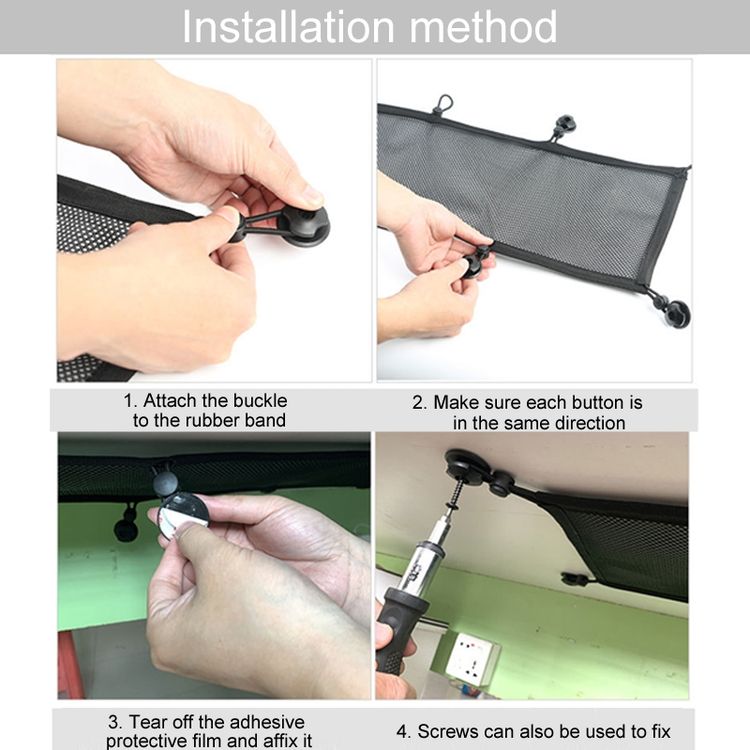 Installation method

1. Attach the buckle to the rubber band

2. Make sure each button is in the same direction

3. Tear off the adhesive protective film and affix it

4. Screws can also be used to fix