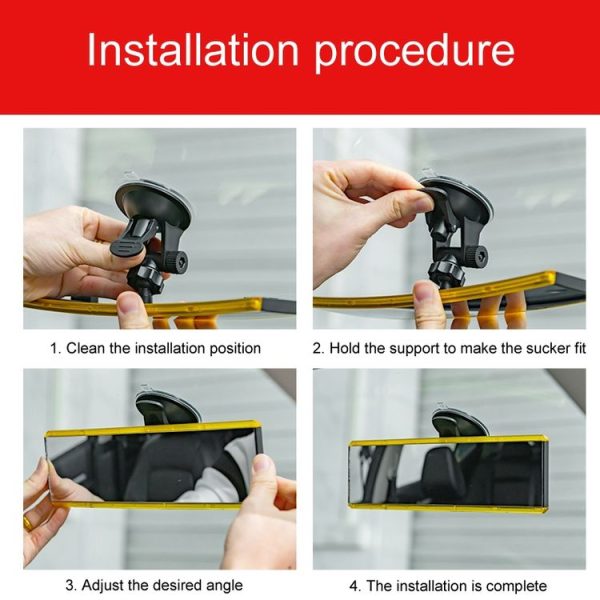 Installation procedure

1. Clean the installation position

2. Hold the support to make the sucker fit

3. Adjust the desired angle

4. The installation is complete