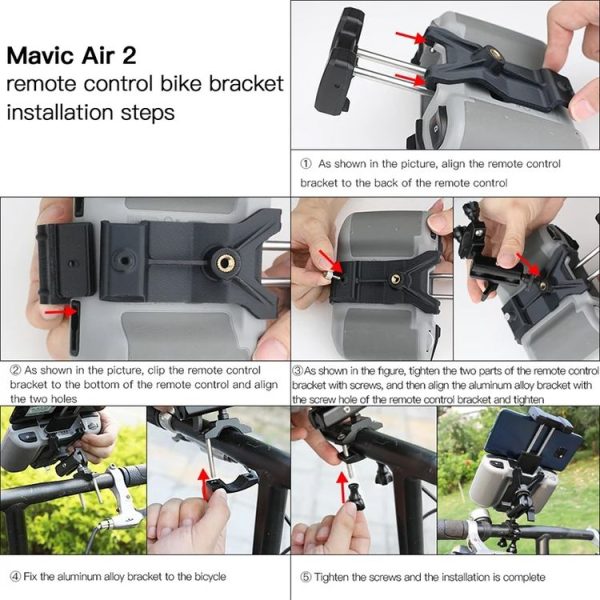 Mavic Air 2
remote control bike bracket installation steps

① As shown in the picture, align the remote control bracket to the back of the remote control

② As shown in the picture, clip the remote control bracket to the bottom of the remote control and align the two holes

③As shown in the figure, tighten the two parts of the remote control bracket with screws, and then align the aluminum alloy bracket with the screw hole of the remote control bracket and tighten

④ Fix the aluminum alloy bracket to the bicycle

⑤ Tighten the screws and the installation is complete