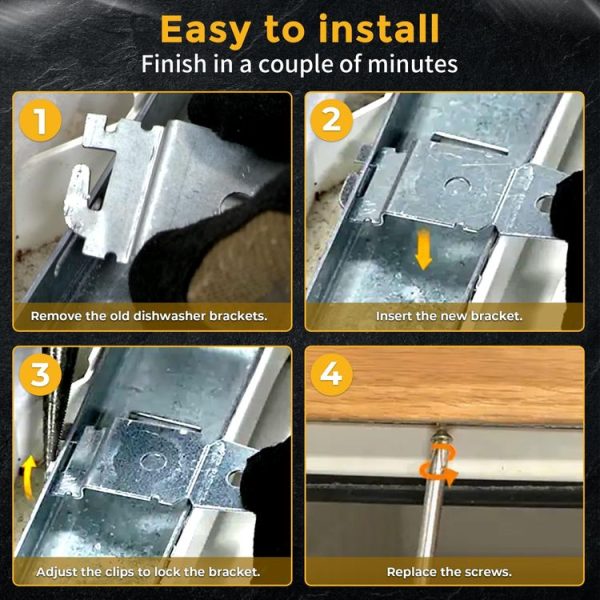 Easy to install
Finish in a couple of minutes

1
Remove the old dishwasher brackets.

2
Insert the new bracket.

3
Adjust the clips to lock the bracket.

4
Replace the screws.