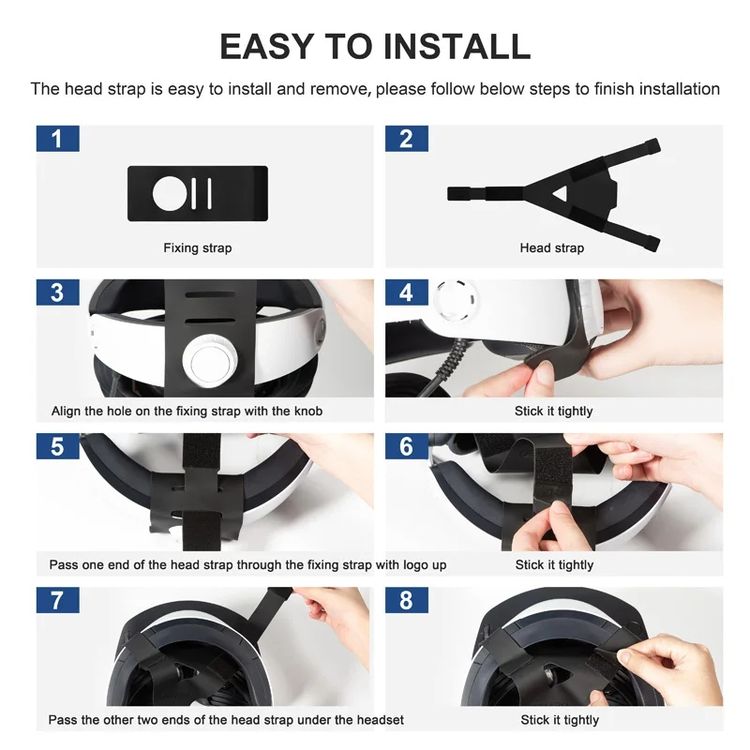 EASY TO INSTALL

The head strap is easy to install and remove, please follow below steps to finish installation

1

Fixing strap

2

Head strap

3

Align the hole on the fixing strap with the knob

4

Stick it tightly

5

Pass one end of the head strap through the fixing strap with logo up

6

Stick it tightly

7

Pass the other two ends of the head strap under the headset

8

Stick it tightly