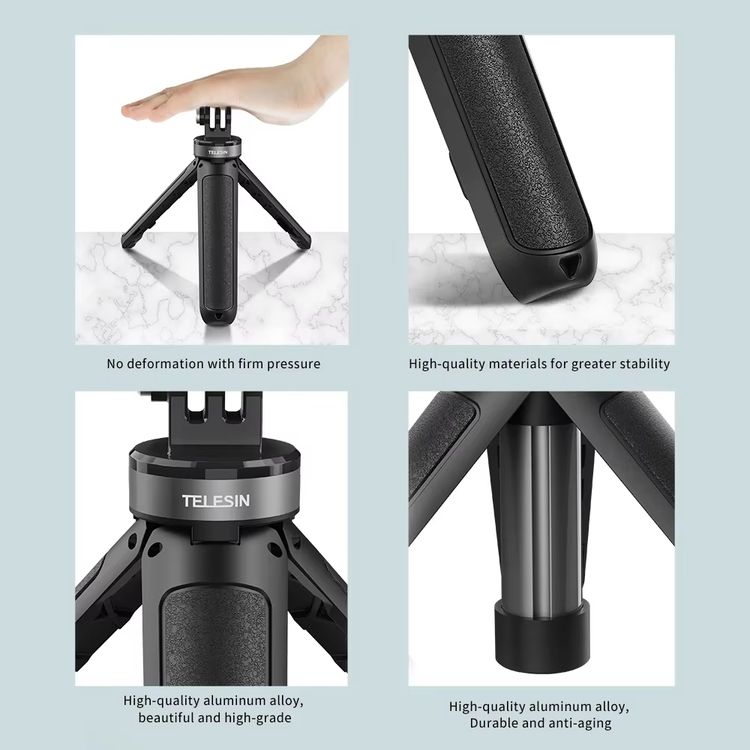 TELESIN

No deformation with firm pressure

High-quality materials for greater stability

TELESIN

High-quality aluminum alloy, beautiful and high-grade

High-quality aluminum alloy, Durable and anti-aging