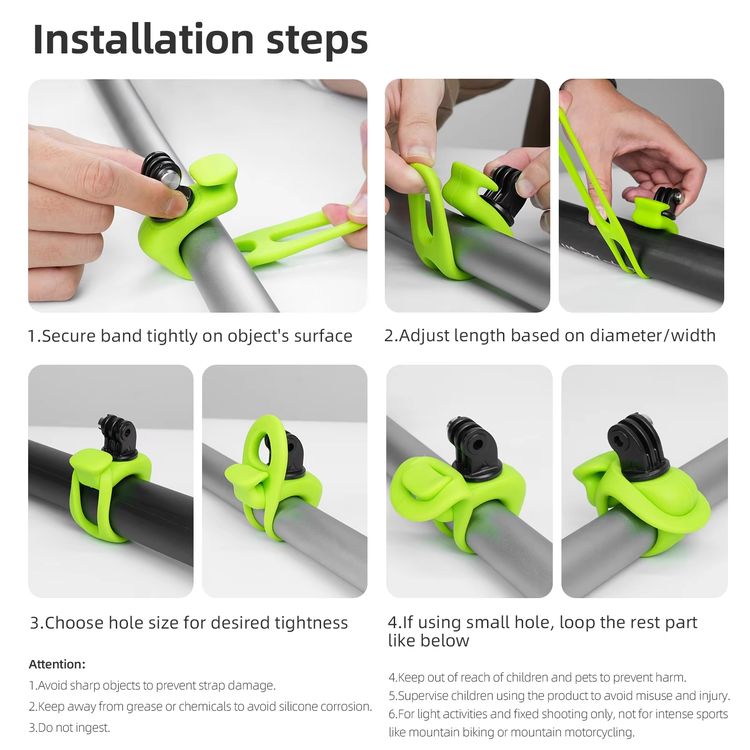 Installation steps

1.Secure band tightly on object's surface

2.Adjust length based on diameter/width

3.Choose hole size for desired tightness

4.If using small hole, loop the rest part like below

Attention:

1.Avoid sharp objects to prevent strap damage.

2.Keep away from grease or chemicals to avoid silicone corrosion.

3.Do not ingest.

4.Keep out of reach of children and pets to prevent harm.

5.Supervise children using the product to avoid misuse and injury.

6.For light activities and fixed shooting only, not for intense sports like mountain biking or mountain motorcycling.