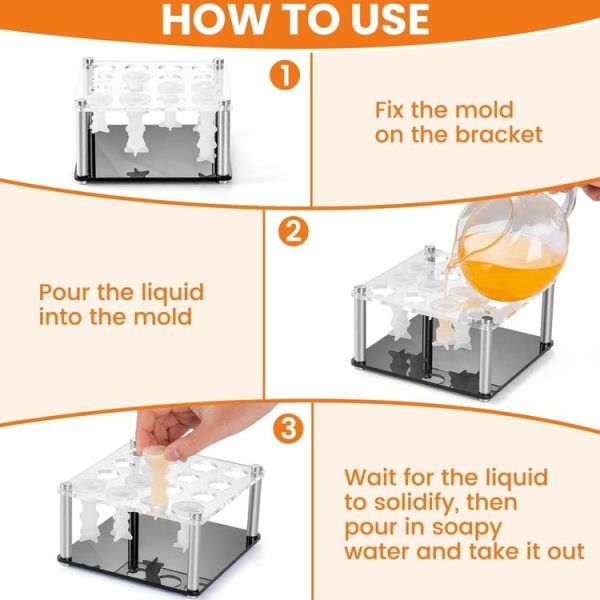 HOW TO USE

1

Fix the mold on the bracket

2

Pour the liquid into the mold

3

Wait for the liquid to solidify, then pour in soapy water and take it out