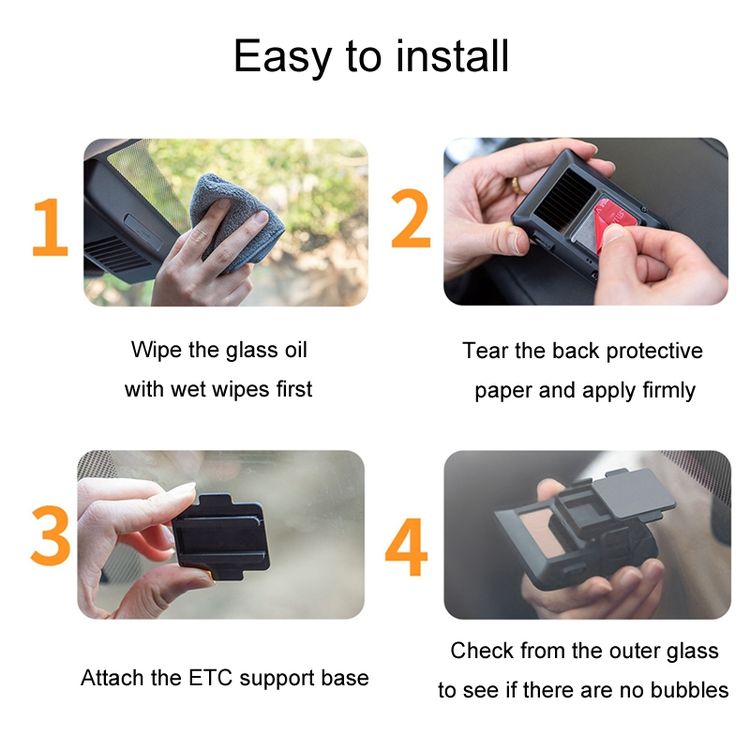 Easy to install

1

Wipe the glass oil with wet wipes first

2

Tear the back protective paper and apply firmly

3

Attach the ETC support base

4

Check from the outer glass to see if there are no bubbles