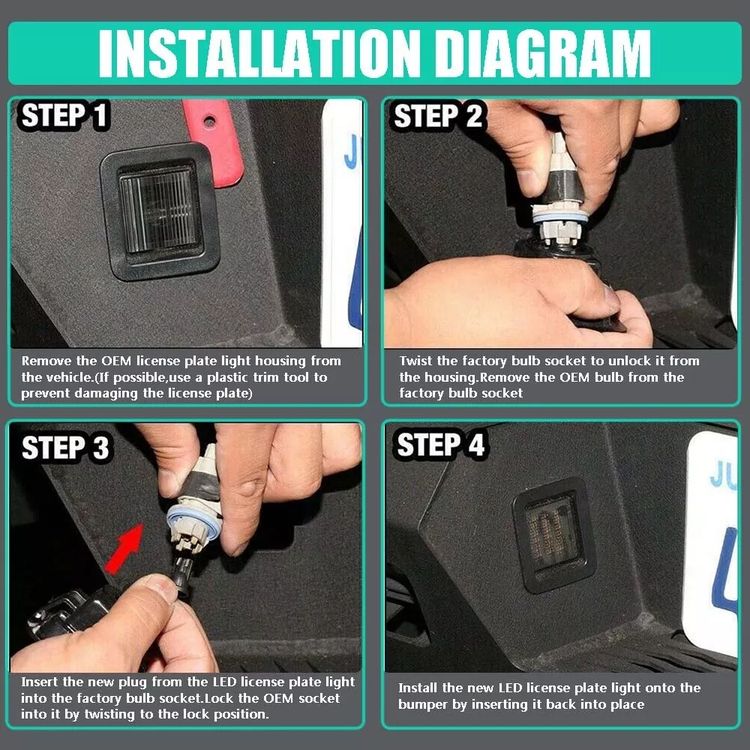 INSTALLATION DIAGRAM

STEP 1

Remove the OEM license plate light housing from the vehicle.(If possible,use a plastic trim tool to prevent damaging the license plate)

STEP 2

Twist the factory bulb socket to unlock it from the housing.Remove the OEM bulb from the factory bulb socket

STEP 3

Insert the new plug from the LED license plate light into the factory bulb socket.Lock the OEM socket into it by twisting to the lock position.

STEP 4

Install the new LED license plate light onto the bumper by inserting it back into place