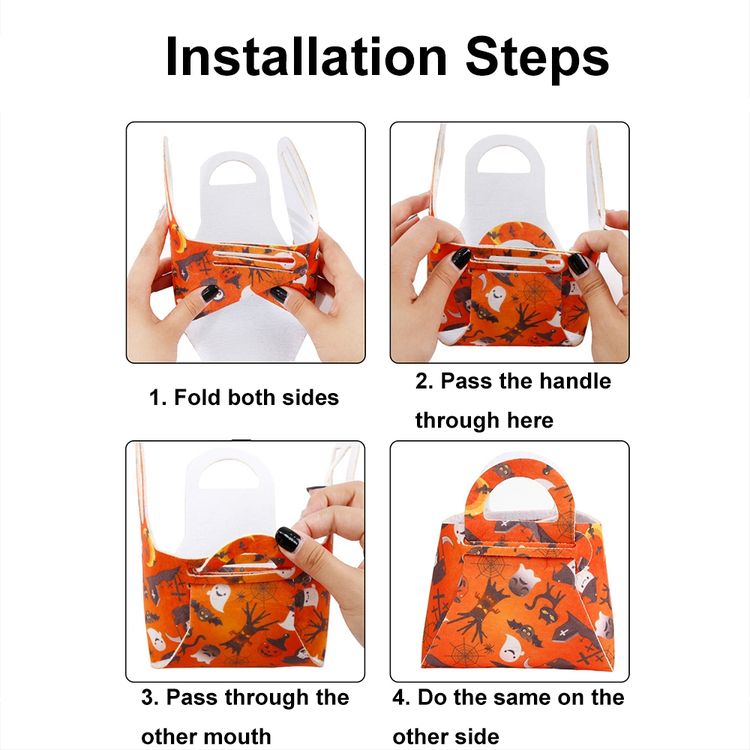 Installation Steps

1. Fold both sides

2. Pass the handle through here

3. Pass through the other mouth

4. Do the same on the other side