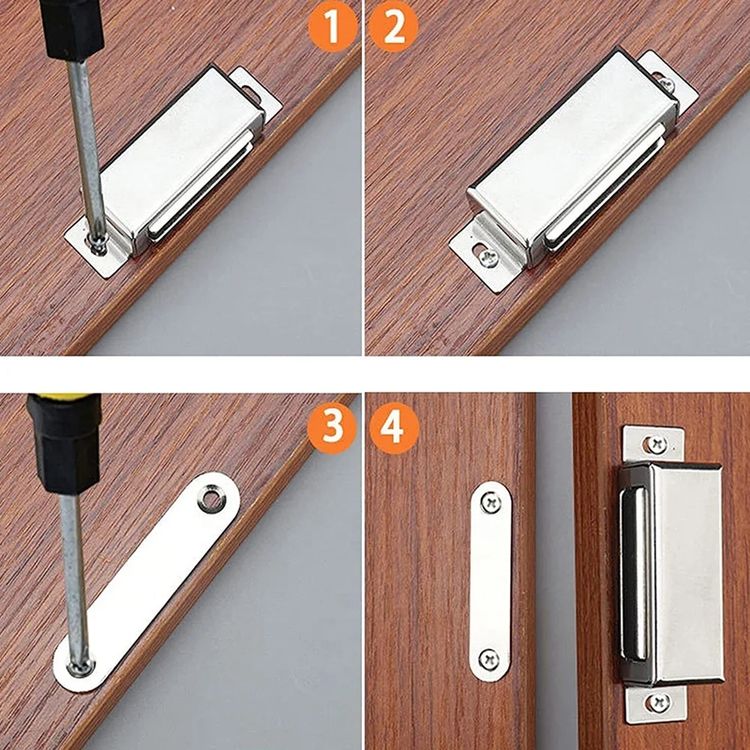 1
2
3
4