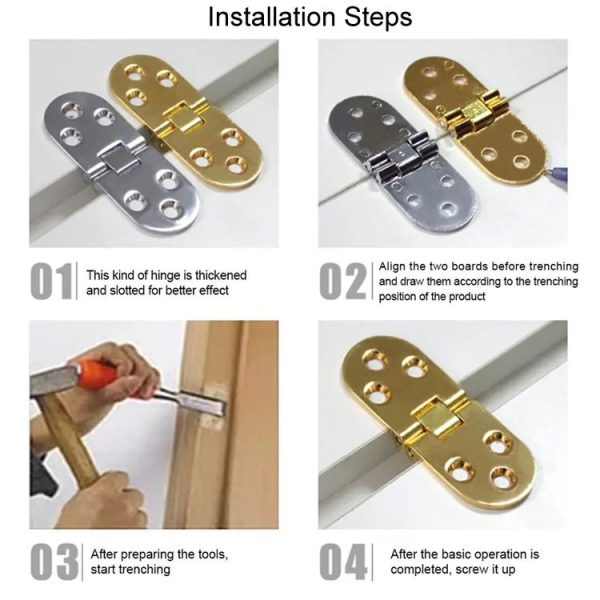 Installation Steps

01 This kind of hinge is thickened and slotted for better effect

02 Align the two boards before trenching and draw them according to the trenching position of the product

03 After preparing the tools, start trenching

04 After the basic operation is completed, screw it up