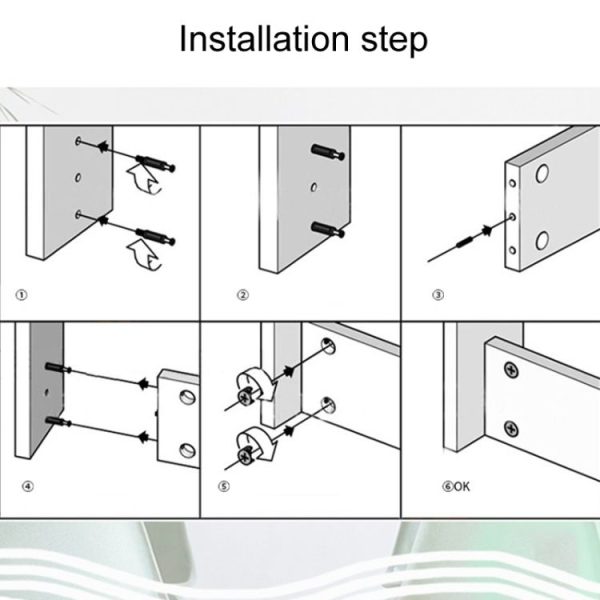 Installation step

①

②

③

④

⑤

⑥OK