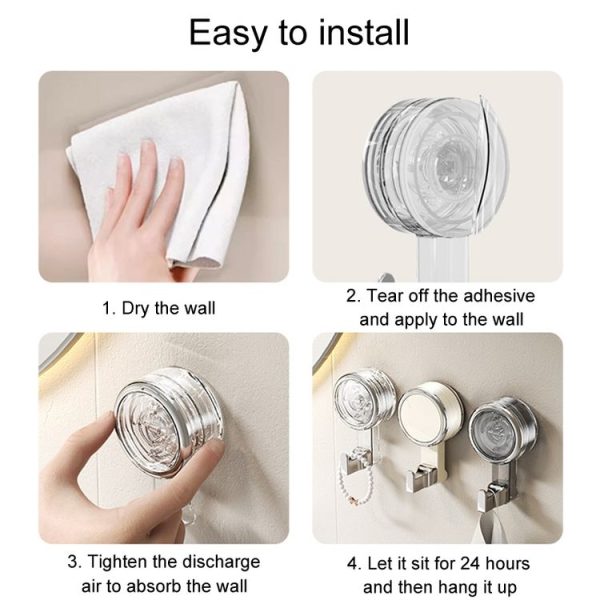 Easy to install

1. Dry the wall

2. Tear off the adhesive and apply to the wall

3. Tighten the discharge air to absorb the wall

4. Let it sit for 24 hours and then hang it up