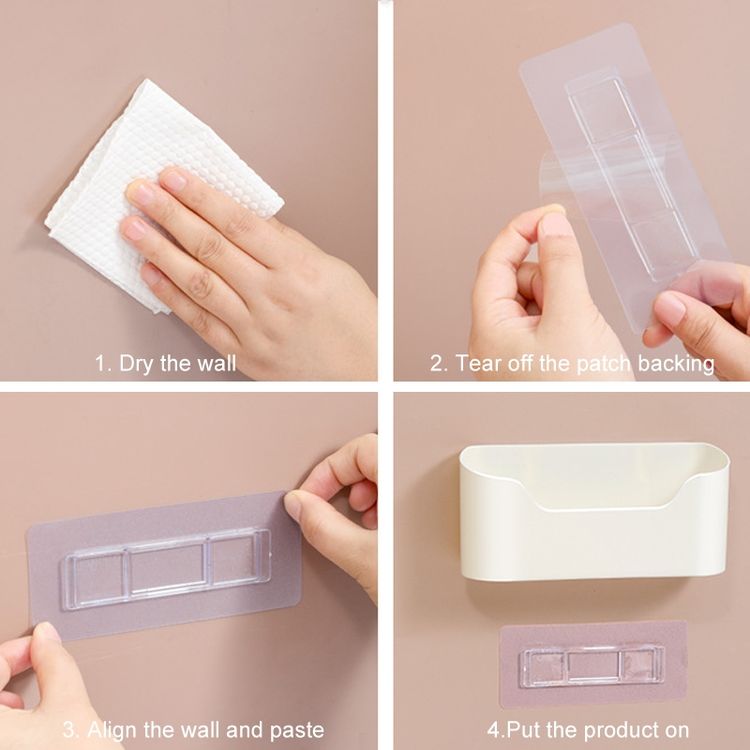 1. Dry the wall

2. Tear off the patch backing

3. Align the wall and paste

4.Put the product on