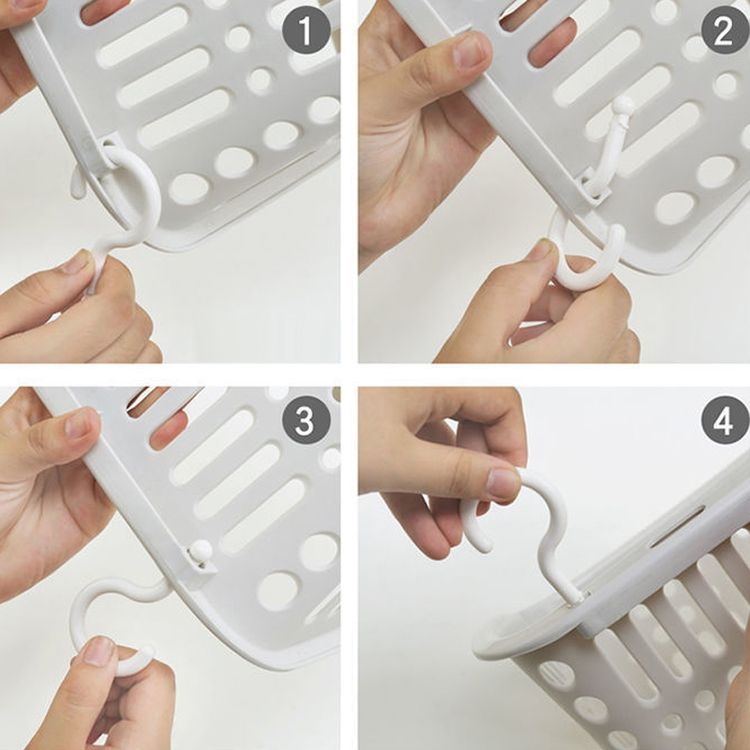 1

2

3

4