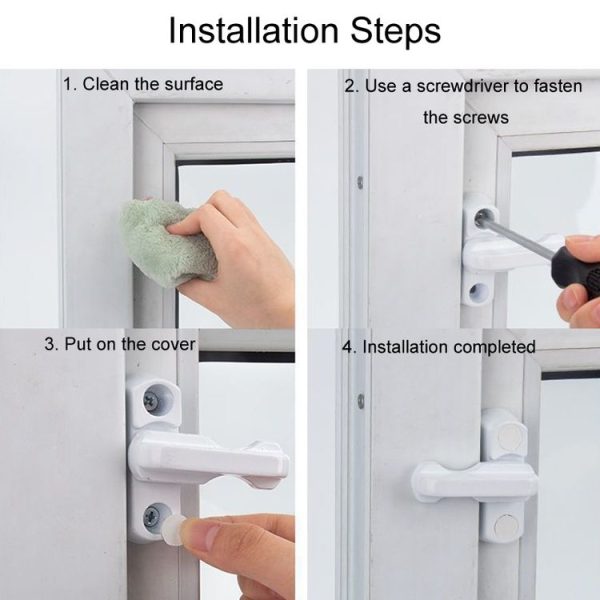 Installation Steps

1. Clean the surface

2. Use a screwdriver to fasten the screws

3. Put on the cover

4. Installation completed