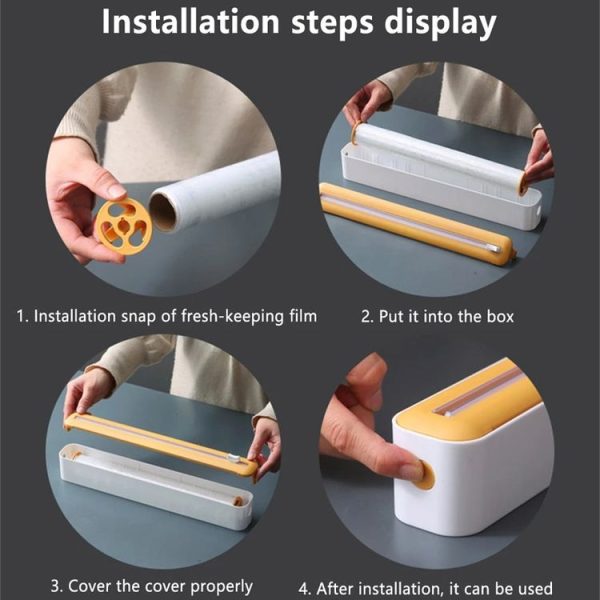 Installation steps display

1. Installation snap of fresh-keeping film

2. Put it into the box

3. Cover the cover properly

4. After installation, it can be used