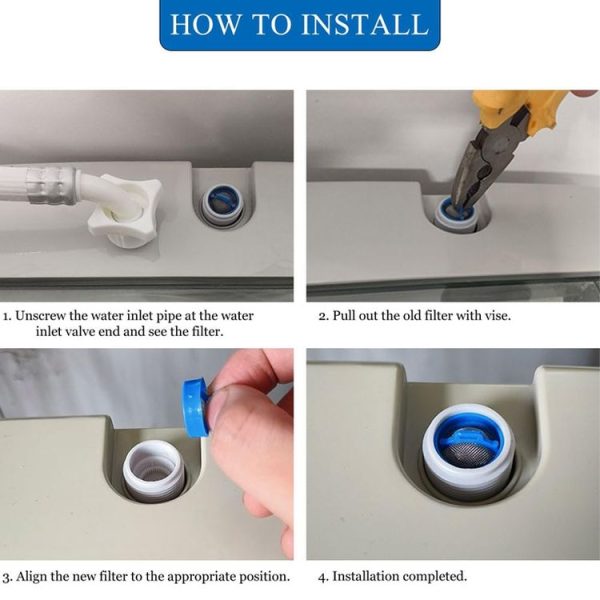 HOW TO INSTALL

1. Unscrew the water inlet pipe at the water inlet valve end and see the filter.

2. Pull out the old filter with vise.

3. Align the new filter to the appropriate position.

4. Installation completed.