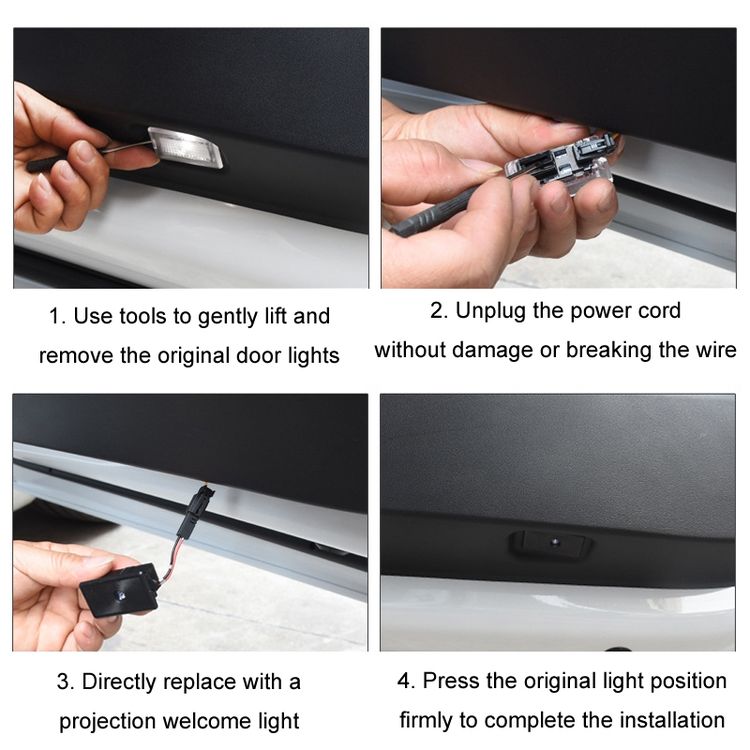 1. Use tools to gently lift and remove the original door lights

2. Unplug the power cord without damage or breaking the wire

3. Directly replace with a projection welcome light

4. Press the original light position firmly to complete the installation