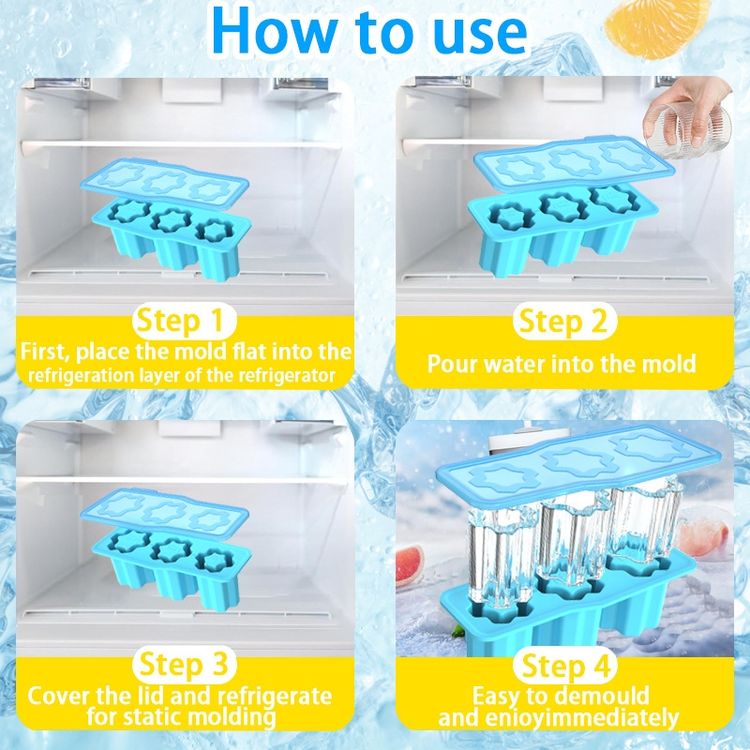 How to use

Step 1
First, place the mold flat into the refrigeration layer of the refrigerator

Step 2
Pour water into the mold

Step 3
Cover the lid and refrigerate for static molding

Step 4
Easy to demould and enioyimmediately