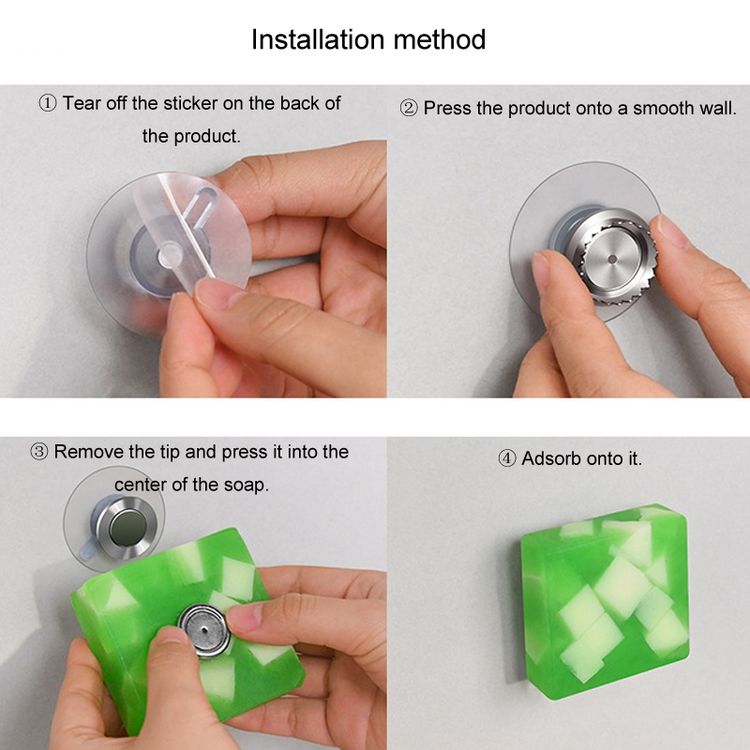 Installation method

① Tear off the sticker on the back of the product.

② Press the product onto a smooth wall.

③ Remove the tip and press it into the center of the soap.

④ Adsorb onto it.