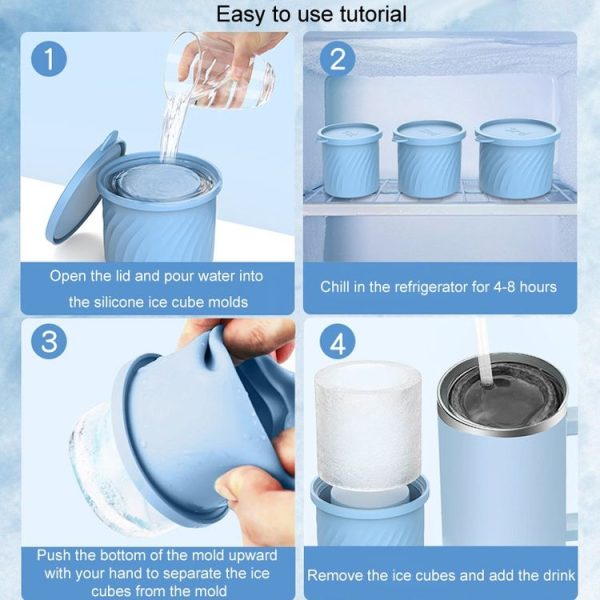 Easy to use tutorial

1

Open the lid and pour water into the silicone ice cube molds

2

Chill in the refrigerator for 4-8 hours

3

Push the bottom of the mold upward with your hand to separate the ice cubes from the mold

4

Remove the ice cubes and add the drink