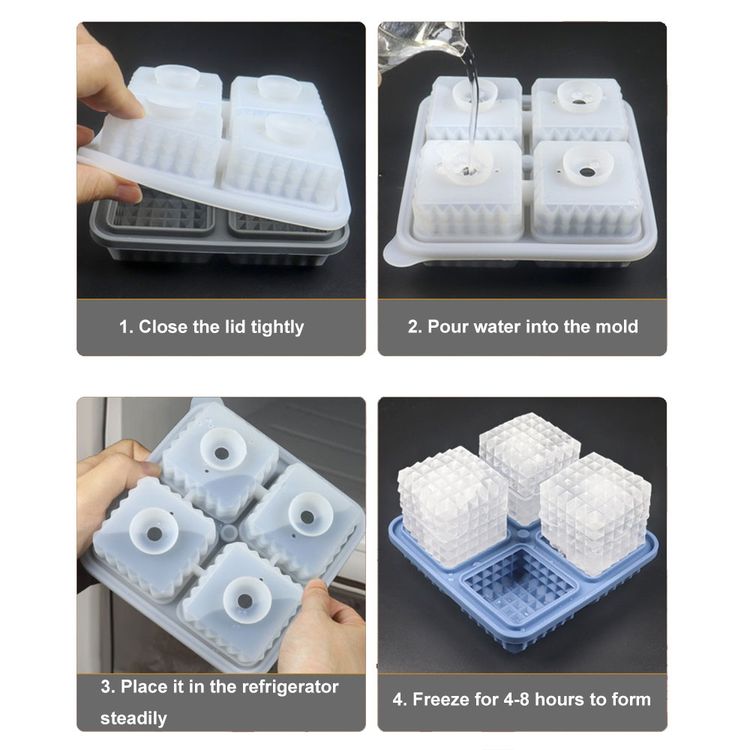 1. Close the lid tightly

2. Pour water into the mold

3. Place it in the refrigerator steadily

4. Freeze for 4-8 hours to form