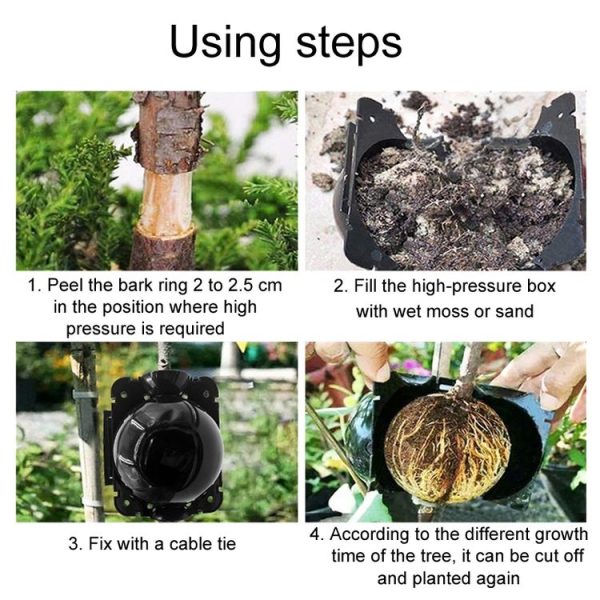 Using steps

1. Peel the bark ring 2 to 2.5 cm in the position where high pressure is required

2. Fill the high-pressure box with wet moss or sand

3. Fix with a cable tie

4. According to the different growth time of the tree, it can be cut off and planted again