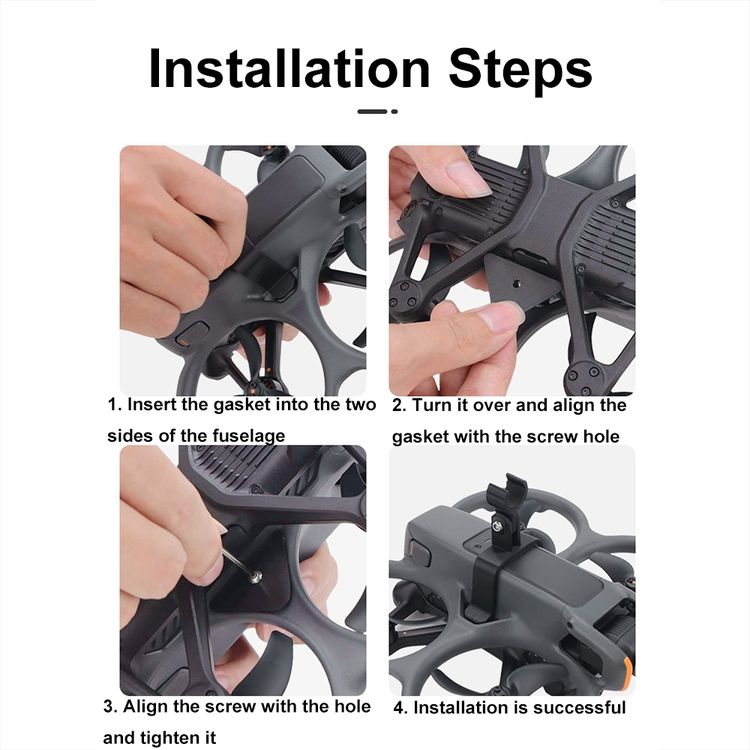 Installation Steps

1. Insert the gasket into the two sides of the fuselage

2. Turn it over and align the gasket with the screw hole

3. Align the screw with the hole and tighten it

4. Installation is successful