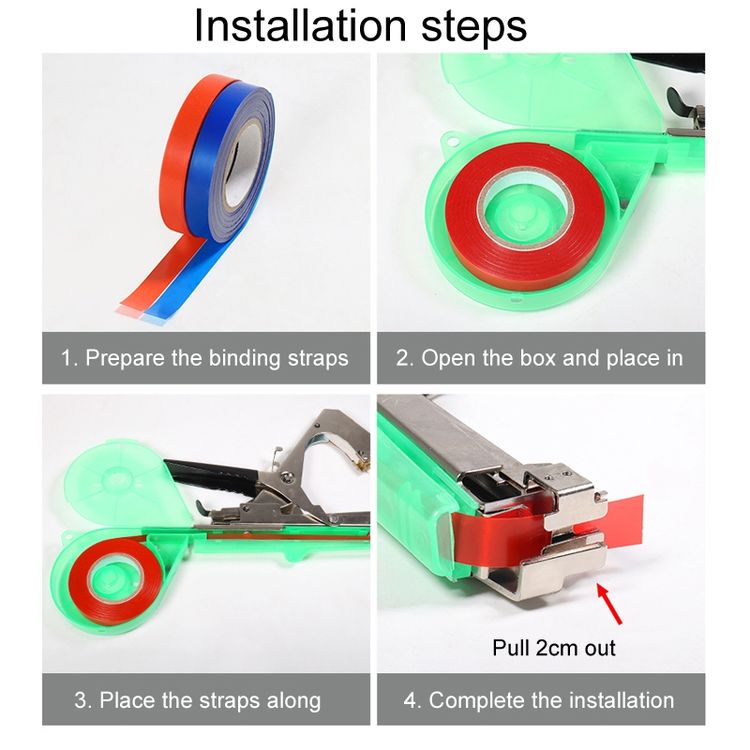 Installation steps

1. Prepare the binding straps

2. Open the box and place in

3. Place the straps along

Pull 2cm out

4. Complete the installation