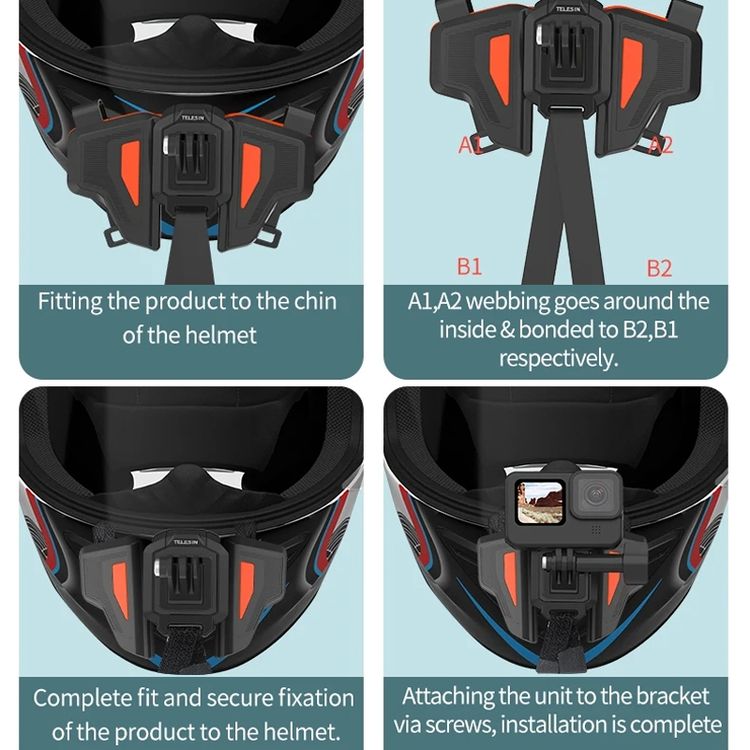 TELESIN

Fitting the product to the chin of the helmet

TELESIN

A1

A2

B1

B2

A1,A2 webbing goes around the inside & bonded to B2,B1 respectively.

TELESIN

Complete fit and secure fixation of the product to the helmet.

Attaching the unit to the bracket via screws, installation is complete