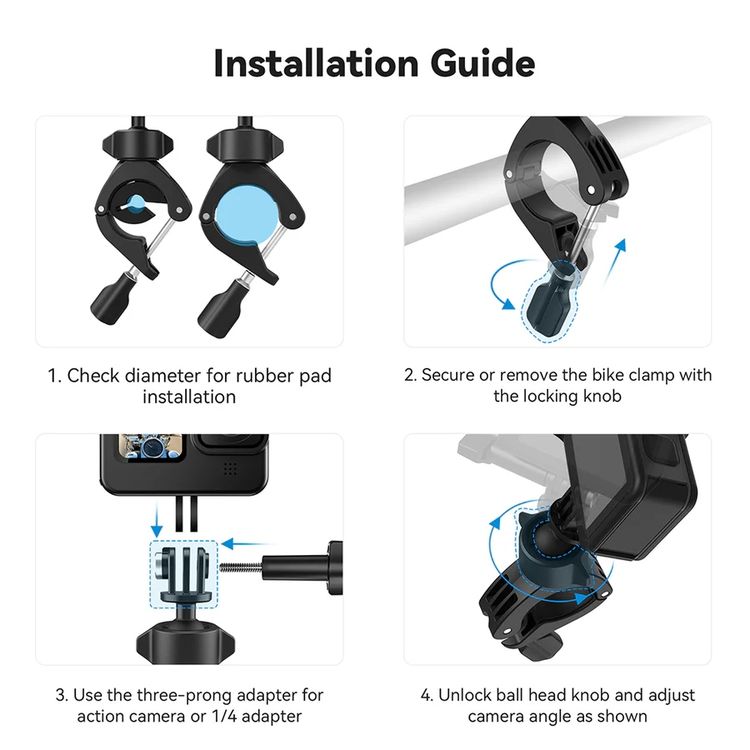 Installation Guide

1. Check diameter for rubber pad installation

2. Secure or remove the bike clamp with the locking knob

3. Use the three-prong adapter for action camera or 1/4 adapter

4. Unlock ball head knob and adjust camera angle as shown