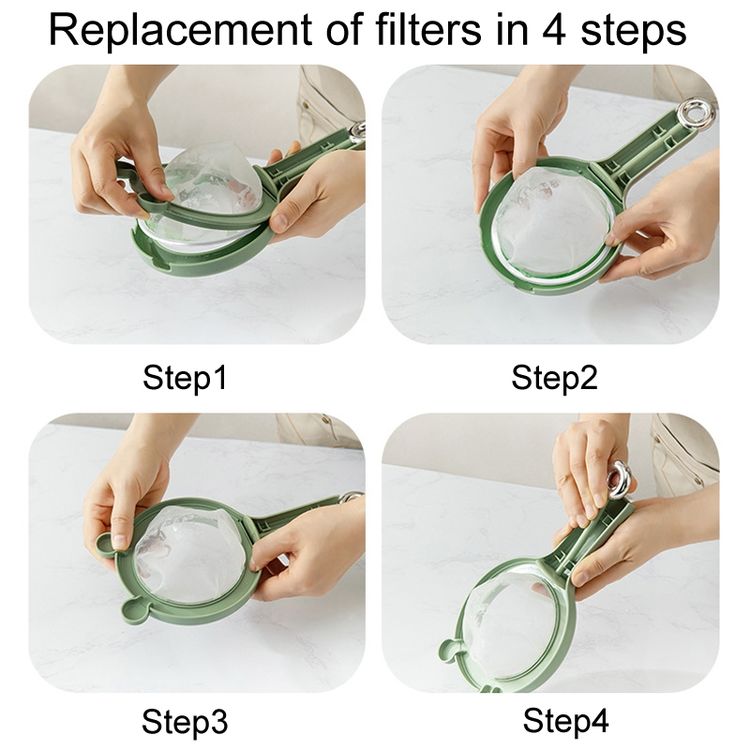 Replacement of filters in 4 steps

Step1

Step2

Step3

Step4