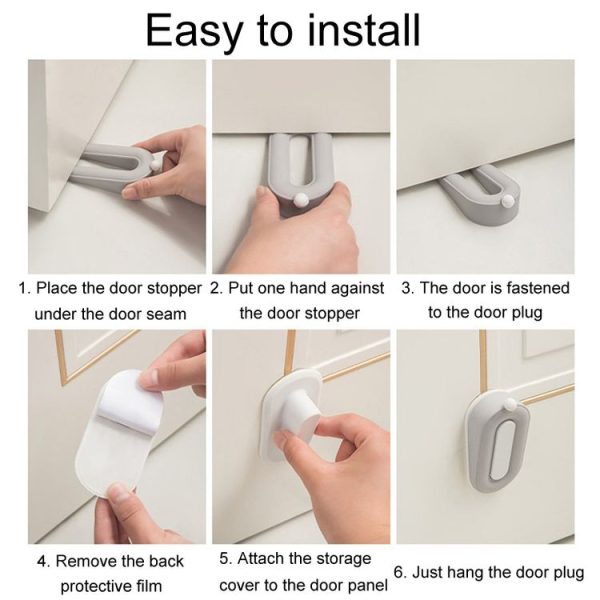 Easy to install

1. Place the door stopper under the door seam

2. Put one hand against the door stopper

3. The door is fastened to the door plug

4. Remove the back protective film

5. Attach the storage cover to the door panel

6. Just hang the door plug