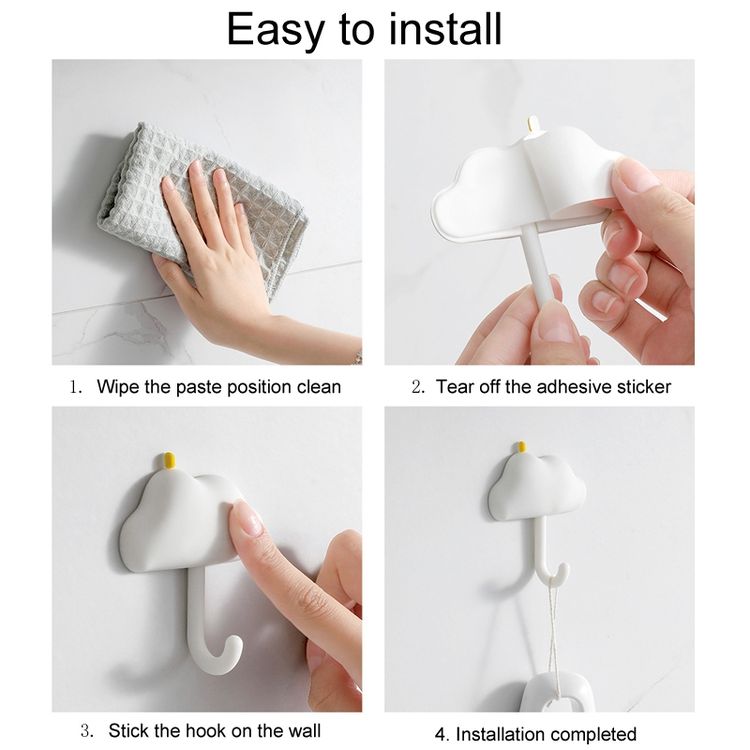 Easy to install

1. Wipe the paste position clean

2. Tear off the adhesive sticker

3. Stick the hook on the wall

4. Installation completed