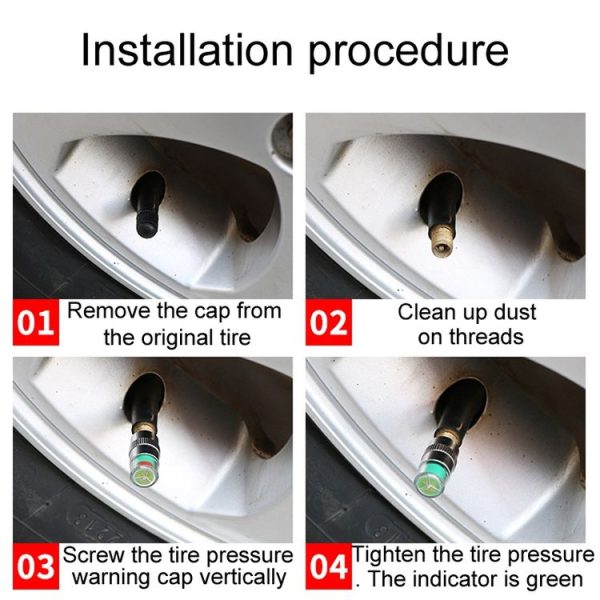 Installation procedure

01 Remove the cap from the original tire

02 Clean up dust on threads

03 Screw the tire pressure warning cap vertically

04 Tighten the tire pressure . The indicator is green