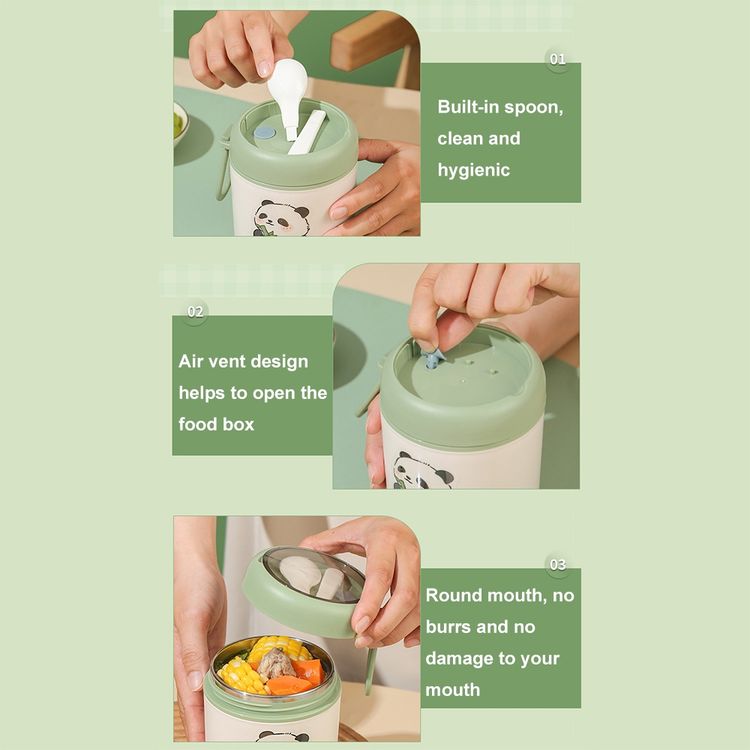 01

Built-in spoon, clean and hygienic

02

Air vent design helps to open the food box

03

Round mouth, no burrs and no damage to your mouth