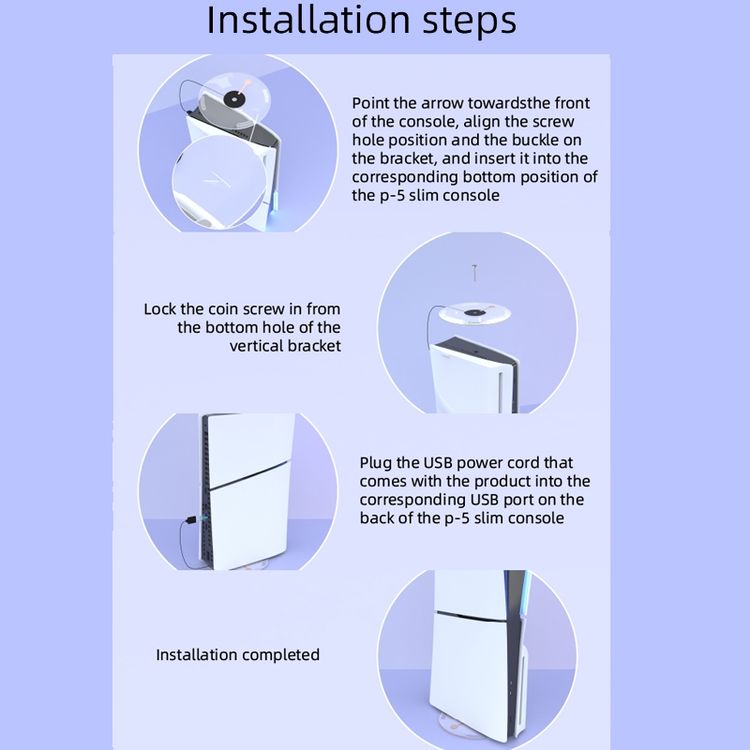 Installation steps

Point the arrow towardsthe front of the console, align the screw hole position and the buckle on the bracket, and insert it into the corresponding bottom position of the p-5 slim console

Lock the coin screw in from the bottom hole of the vertical bracket

Plug the USB power cord that comes with the product into the corresponding USB port on the back of the p-5 slim console

Installation completed