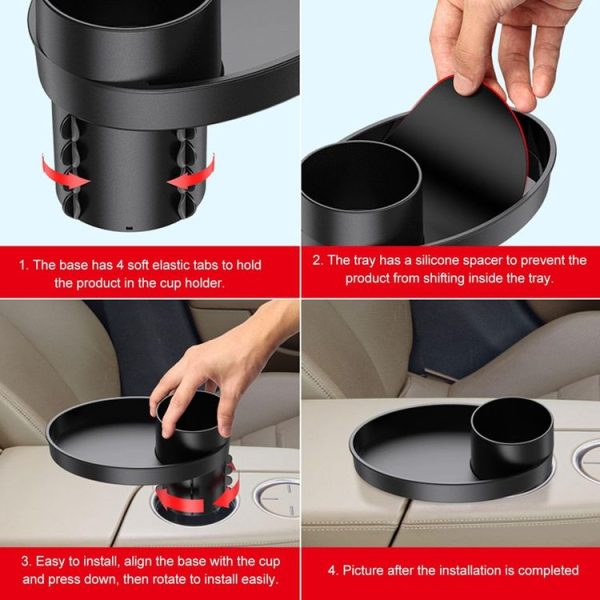 1. The base has 4 soft elastic tabs to hold the product in the cup holder.

2. The tray has a silicone spacer to prevent the product from shifting inside the tray.

3. Easy to install, align the base with the cup and press down, then rotate to install easily.

4. Picture after the installation is completed