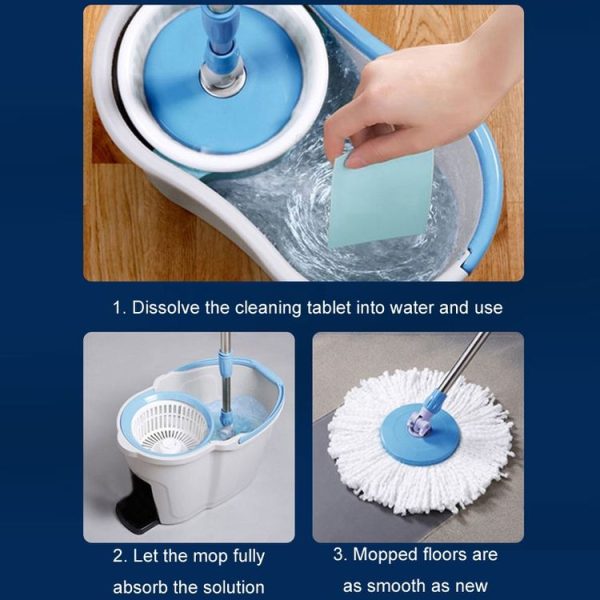 1. Dissolve the cleaning tablet into water and use

2. Let the mop fully absorb the solution

3. Mopped floors are as smooth as new