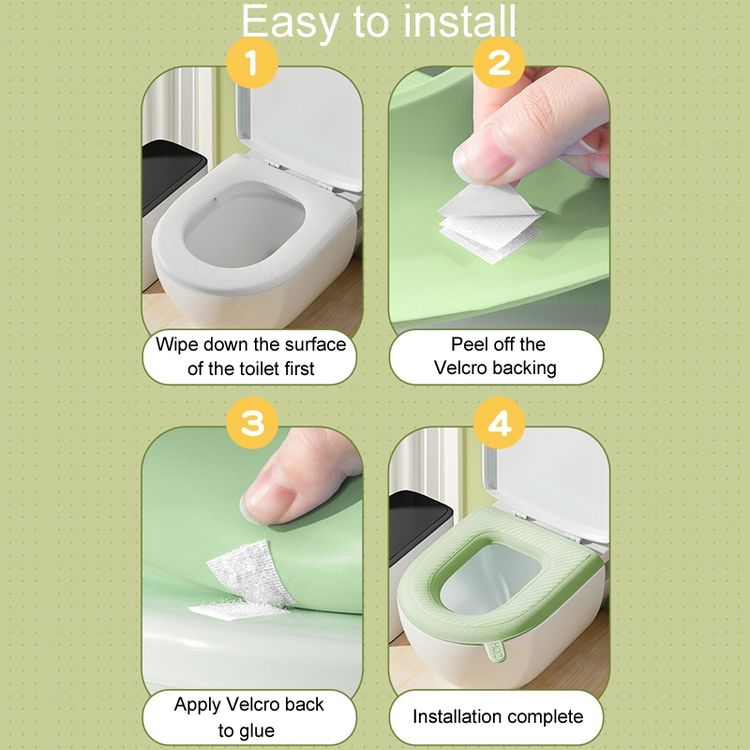 Easy to install

1

Wipe down the surface of the toilet first

2

Peel off the Velcro backing

3

Apply Velcro back to glue

4

Installation complete