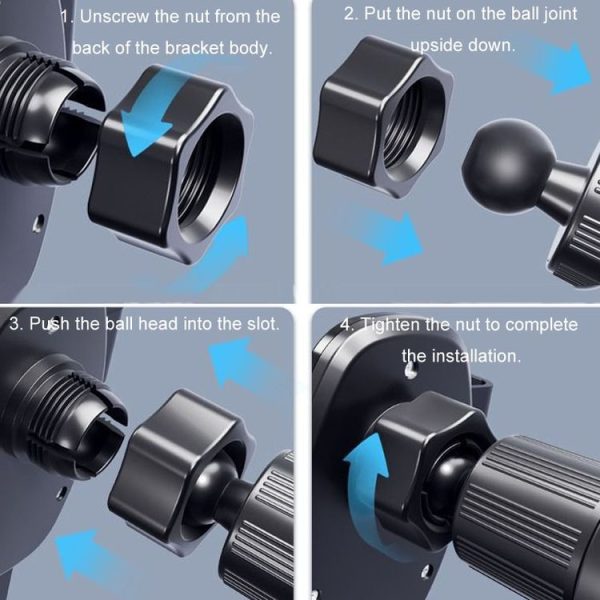 1. Unscrew the nut from the back of the bracket body.

2. Put the nut on the ball joint upside down.

3. Push the ball head into the slot.

4. Tighten the nut to complete the installation.