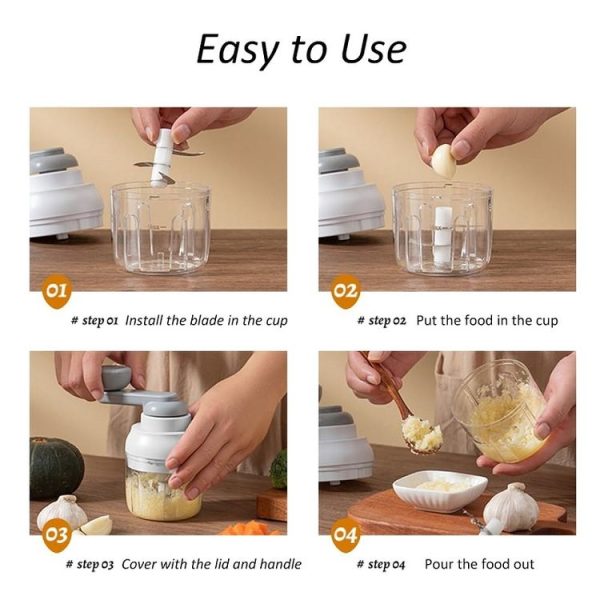 Easy to Use

01

# step 01 Install the blade in the cup

02

# step 02 Put the food in the cup

03

# step 03 Cover with the lid and handle

04

# step 04 Pour the food out