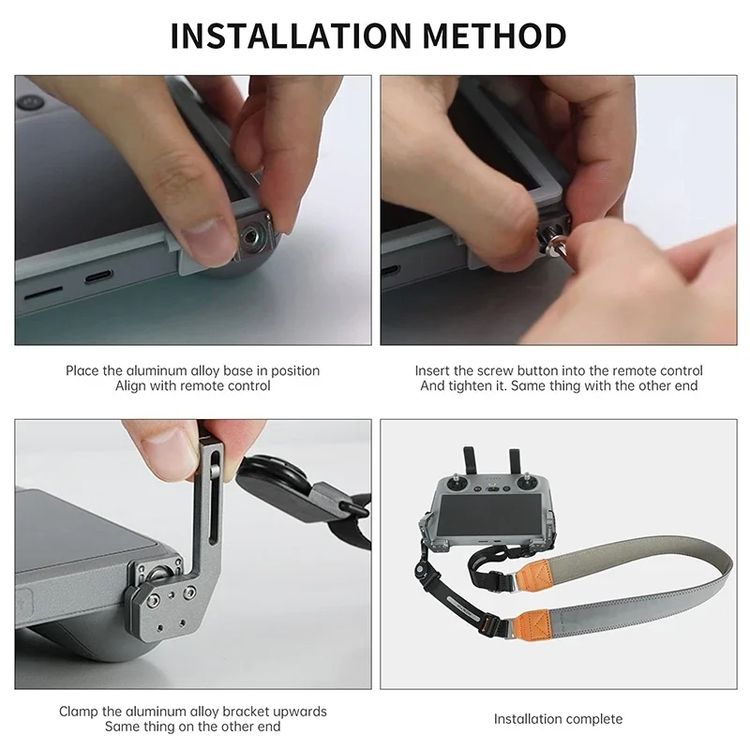 INSTALLATION METHOD

Place the aluminum alloy base in position
Align with remote control

Insert the screw button into the remote control
And tighten it. Same thing with the other end

Clamp the aluminum alloy bracket upwards
Same thing on the other end

Installation complete